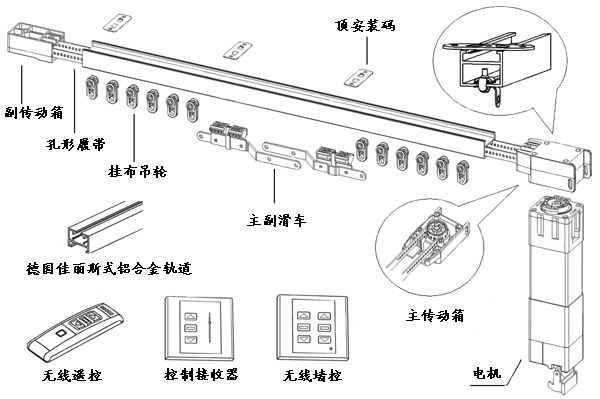 顶安装码

副传动箱

孔形履带

挂布吊轮

主副滑车

德国佳丽斯式铝合金轨道

主传动箱

无线遥控

控制接收器

无线墙控

电机